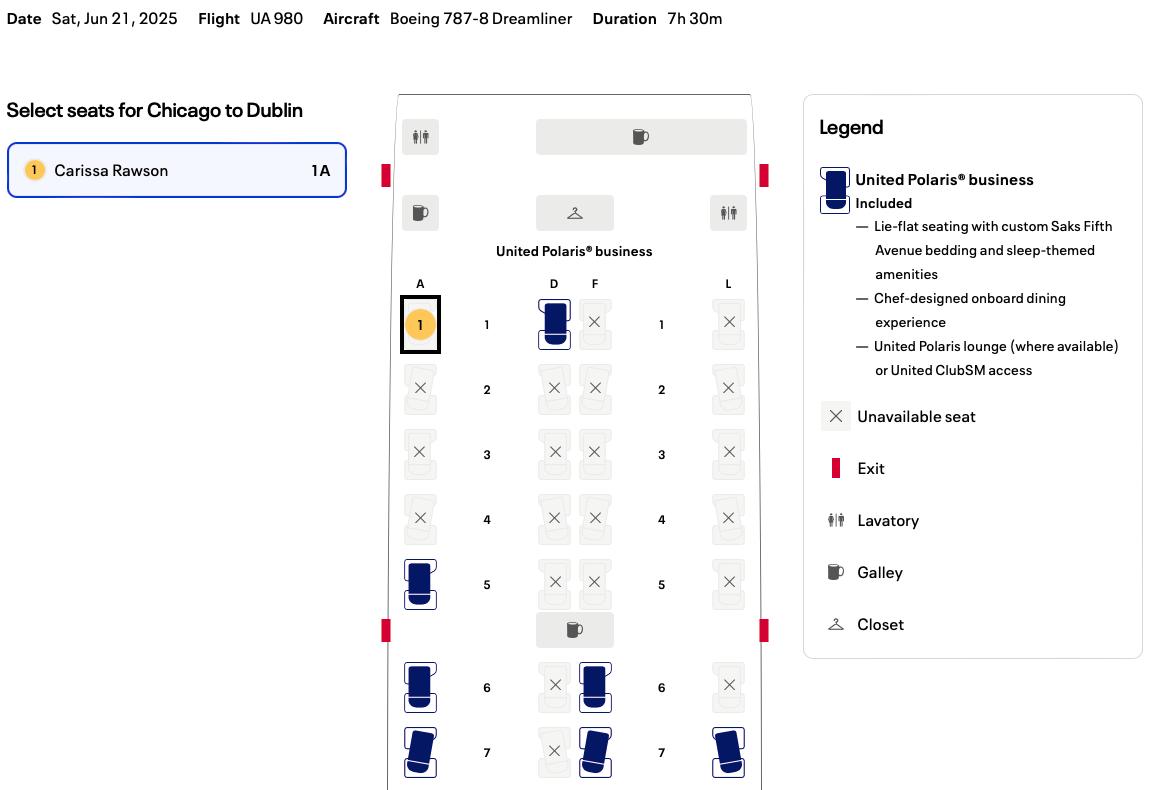 Date Sat, Jun 21, 2025 Flight UA 980 Aircraft Boeing 787-8 Dreamliner Duration 7h 30m

Select seats for Chicago to Dublin

1 Carissa Rawson 1A

United Polaris® business

A D F L

1 1 1

2 2

3 3

4 4

5 5

6 6

7 7

Legend

United Polaris® business
Included
— Lie-flat seating with custom Saks Fifth Avenue bedding and sleep-themed amenities
— Chef-designed onboard dining experience
— United Polaris lounge (where available) or United ClubSM access

Unavailable seat

Exit

Lavatory

Galley

Closet